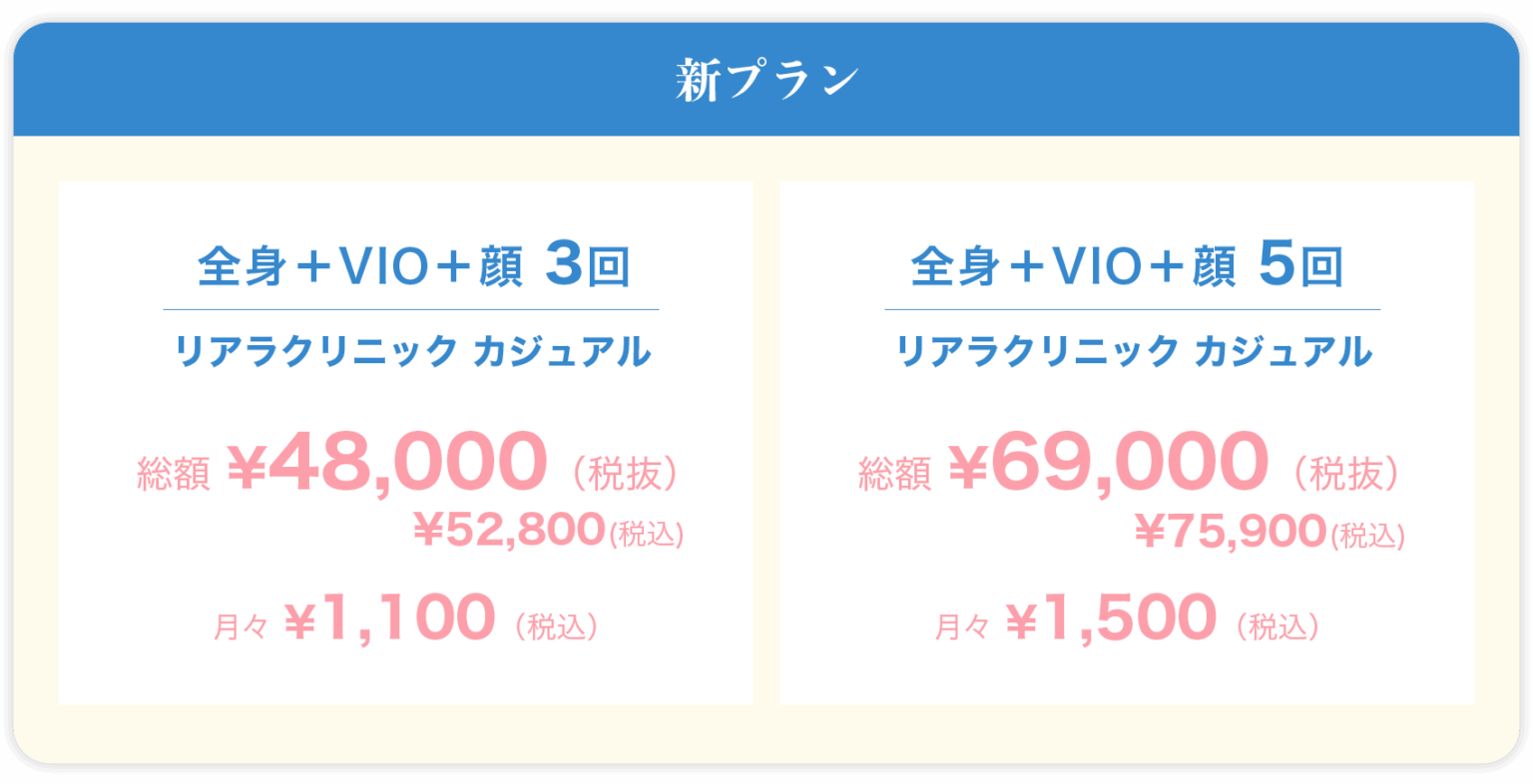 新プラン

全身＋VIO＋顔 3回

リアラクリニック カジュアル

総額 ¥48,000（税抜）
¥52,800(税込)

月々 ¥1,100（税込）

全身＋VIO＋顔 5回

リアラクリニック カジュアル

総額 ¥69,000（税抜）
¥75,900(税込)

月々 ¥1,500（税込）